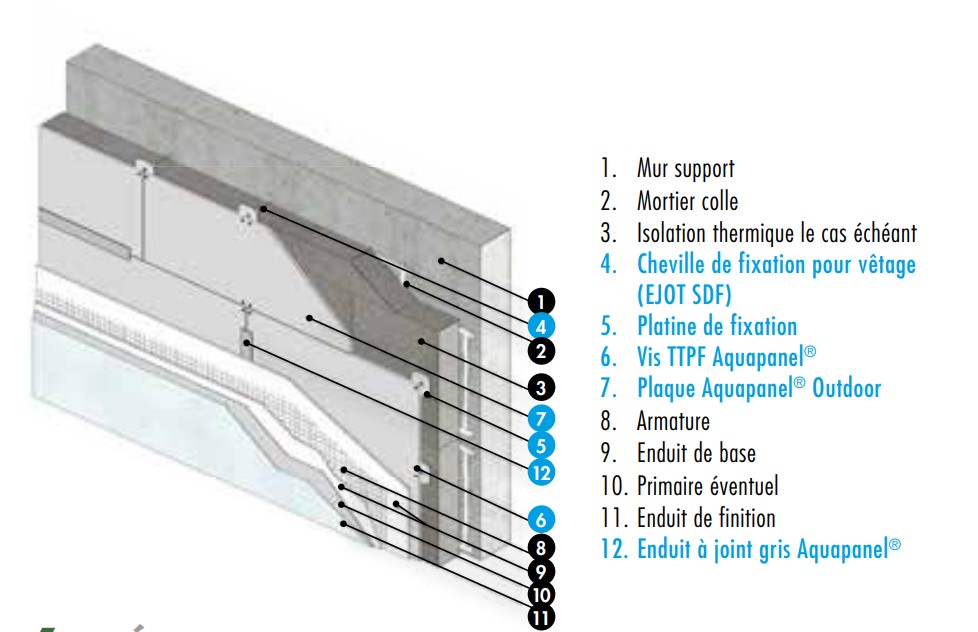 1
4
2
3
7
5
12
6
8
9
10
11

1. Mur support
2. Mortier colle
3. Isolation thermique le cas échéant
4. Cheville de fixation pour vêtage (EJOT SDF)
5. Platine de fixation
6. Vis TTPF Aquapanel®
7. Plaque Aquapanel® Outdoor
8. Armature
9. Enduit de base
10. Primaire éventuel
11. Enduit de finition
12. Enduit à joint gris Aquapanel®